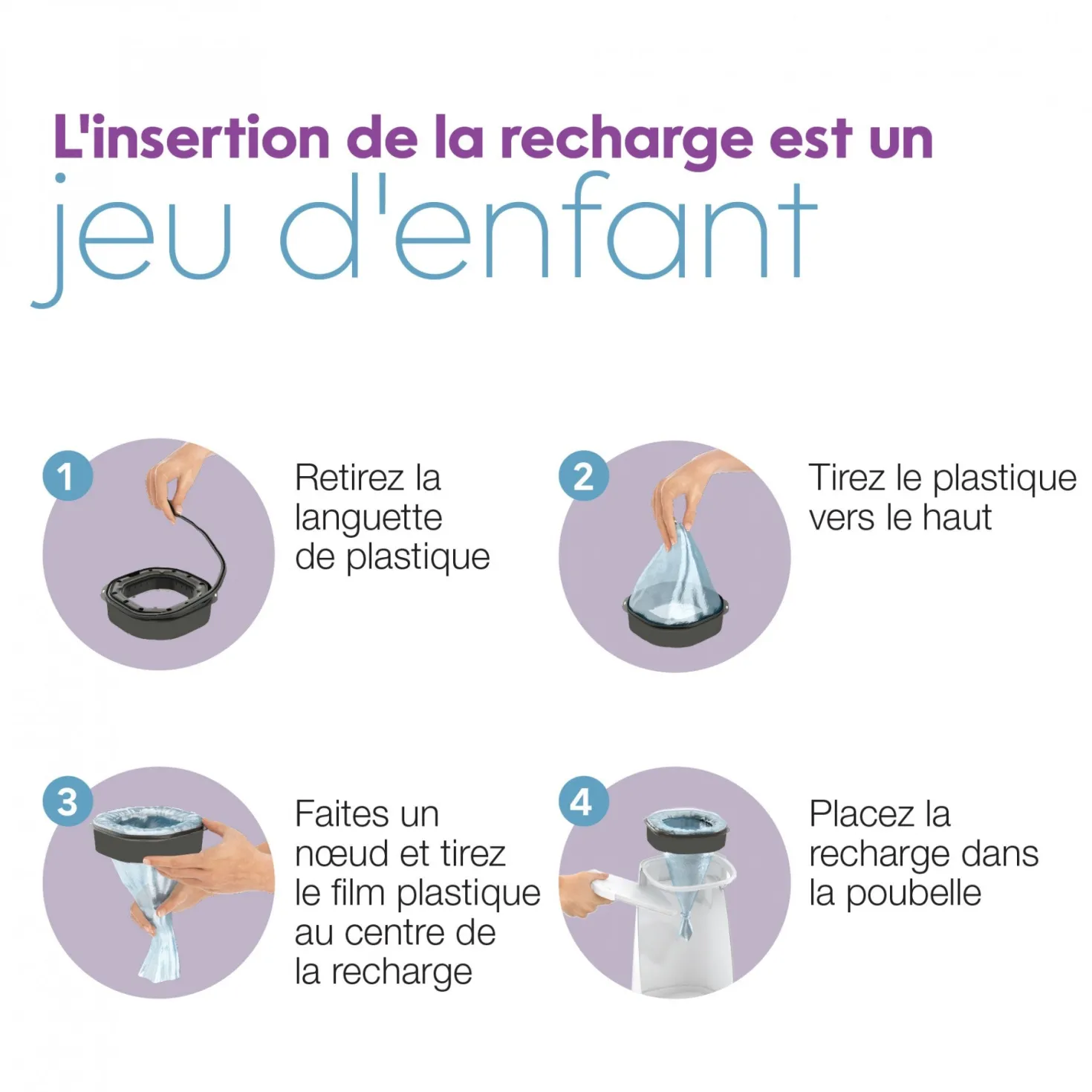 L'insertion de la recharge est un
jeu d'enfant

1
Retirez la languette de plastique

2
Tirez le plastique vers le haut

3
Faites un nœud et tirez le film plastique au centre de la recharge

4
Placez la recharge dans la poubelle