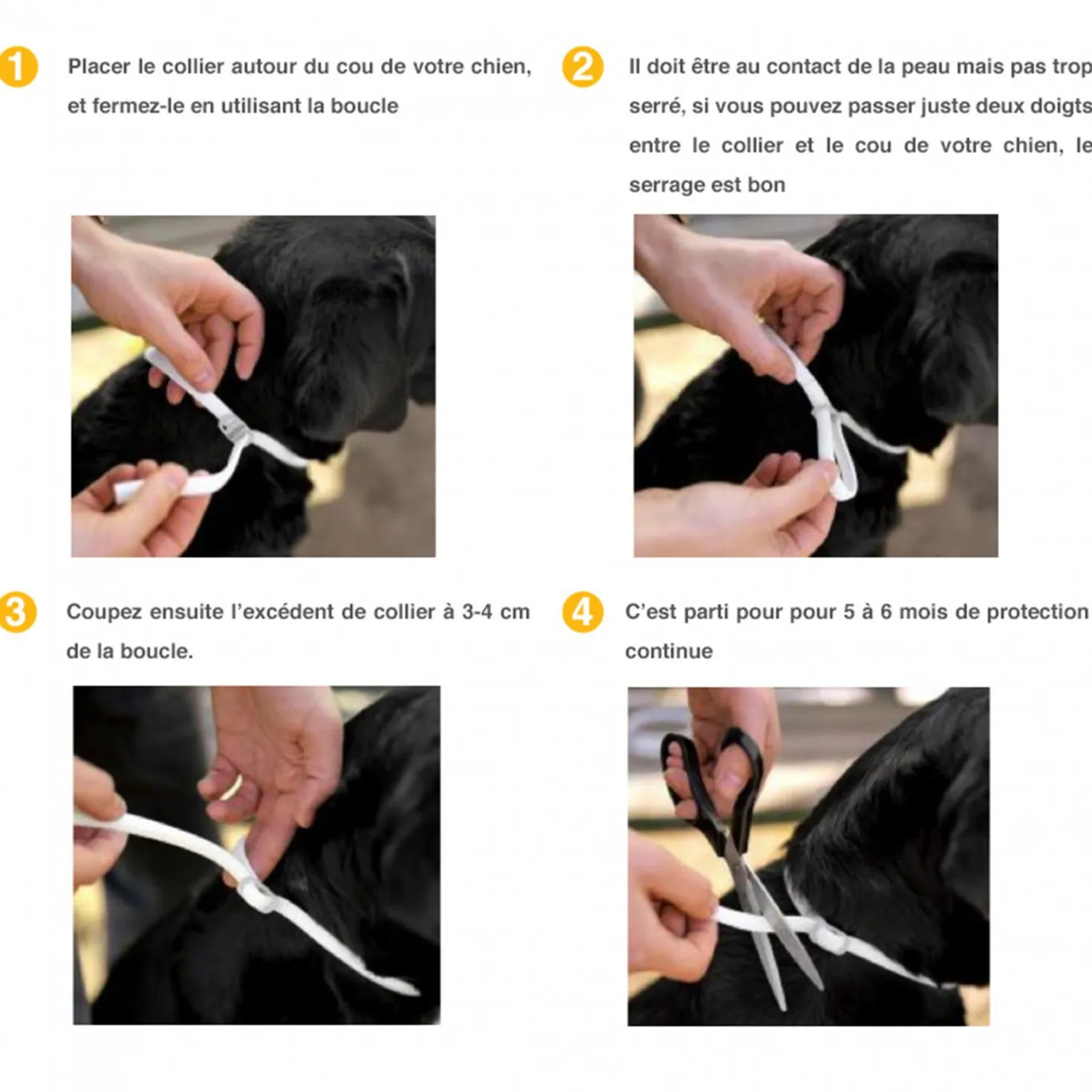 1 Placer le collier autour du cou de votre chien, et fermez-le en utilisant la boucle

2 Il doit être au contact de la peau mais pas trop serré, si vous pouvez passer juste deux doigts entre le collier et le cou de votre chien, le serrage est bon

3 Coupez ensuite l'excédent de collier à 3-4 cm de la boucle.

4 C'est parti pour pour 5 à 6 mois de protection continue